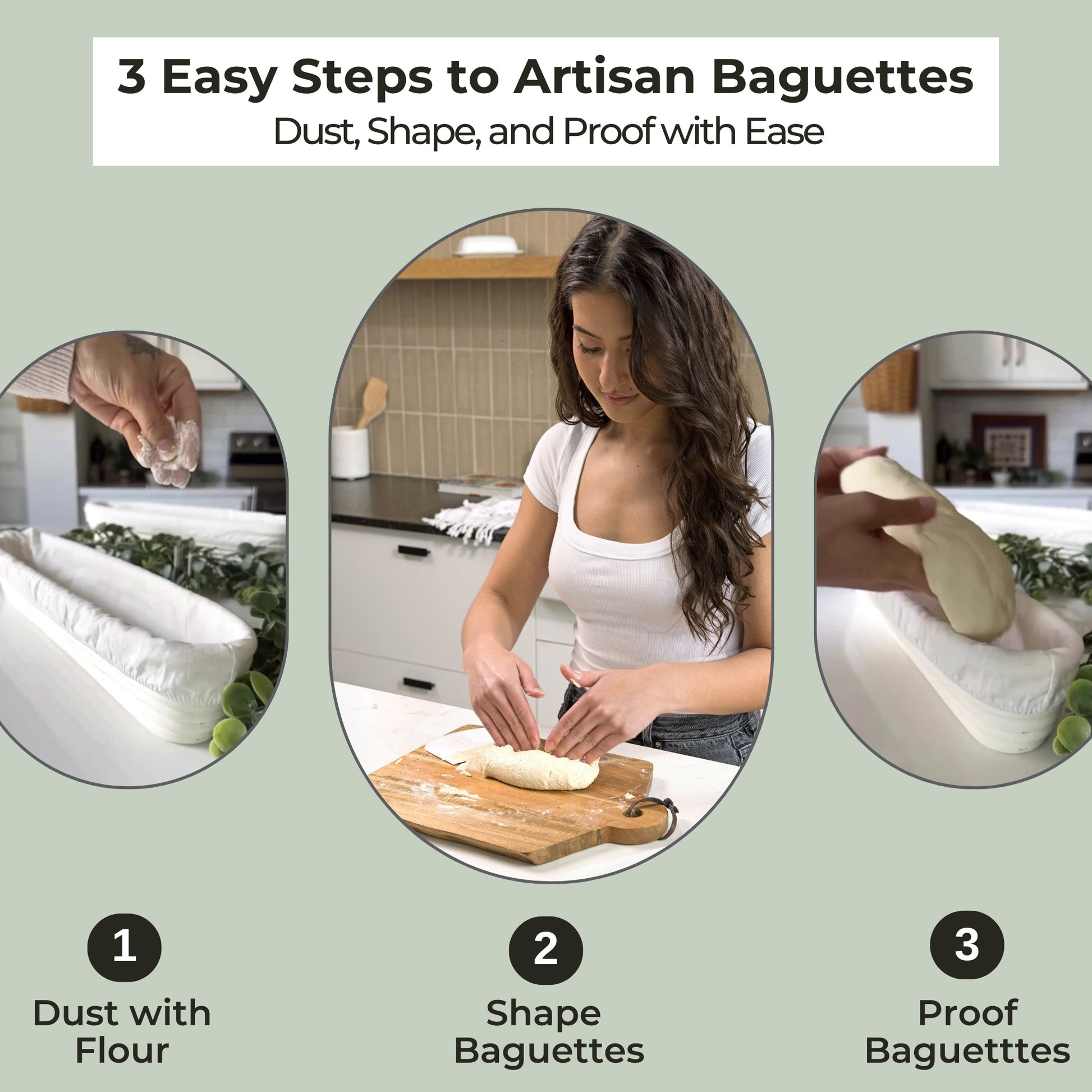 3 Easy Steps to Artisan Baguettes
Dust, Shape, and Proof with Ease

1
Dust with Flour

2
Shape Baguettes

3
Proof Baguetttes