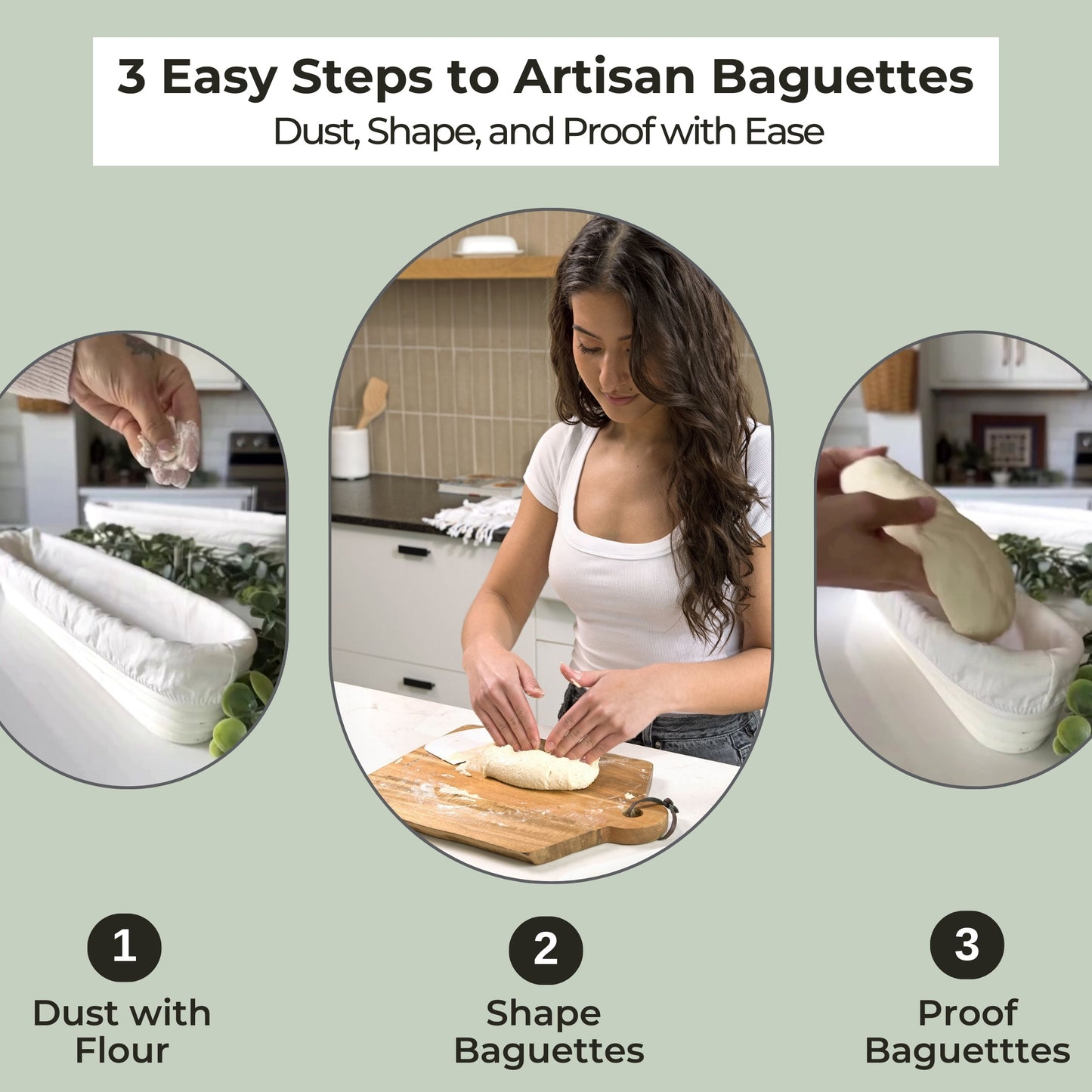 3 Easy Steps to Artisan Baguettes
Dust, Shape, and Proof with Ease

1
Dust with Flour

2
Shape Baguettes

3
Proof Baguetttes